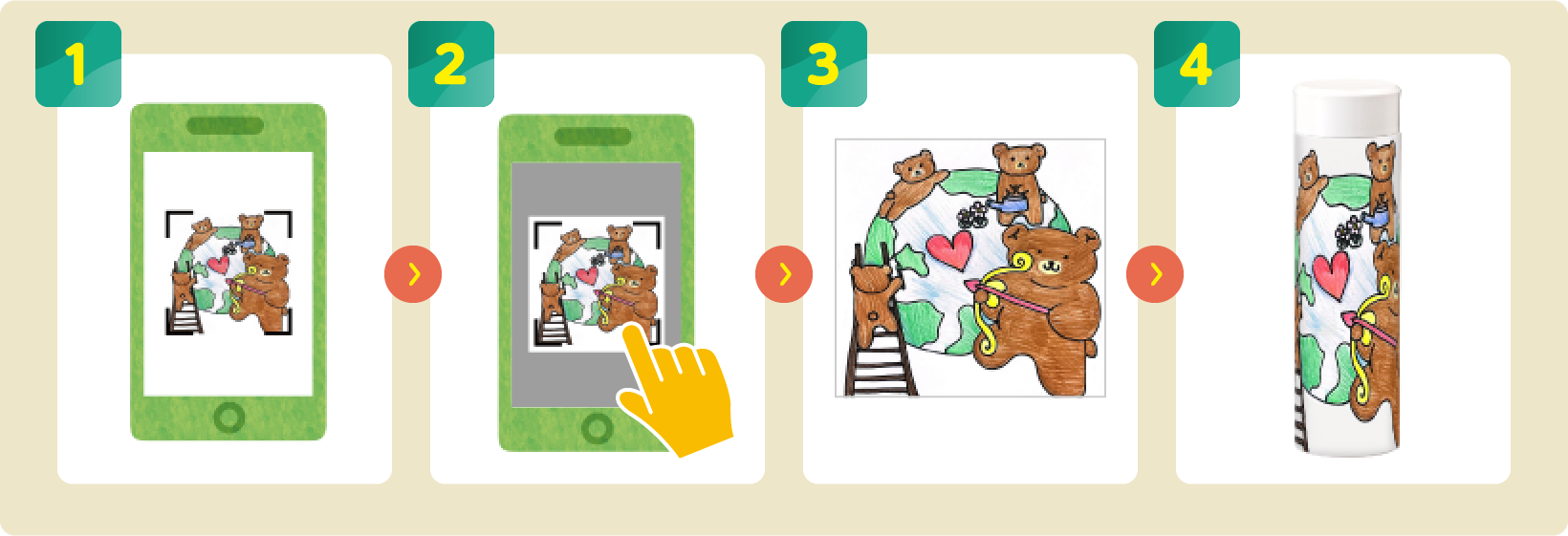 1

2

3

4